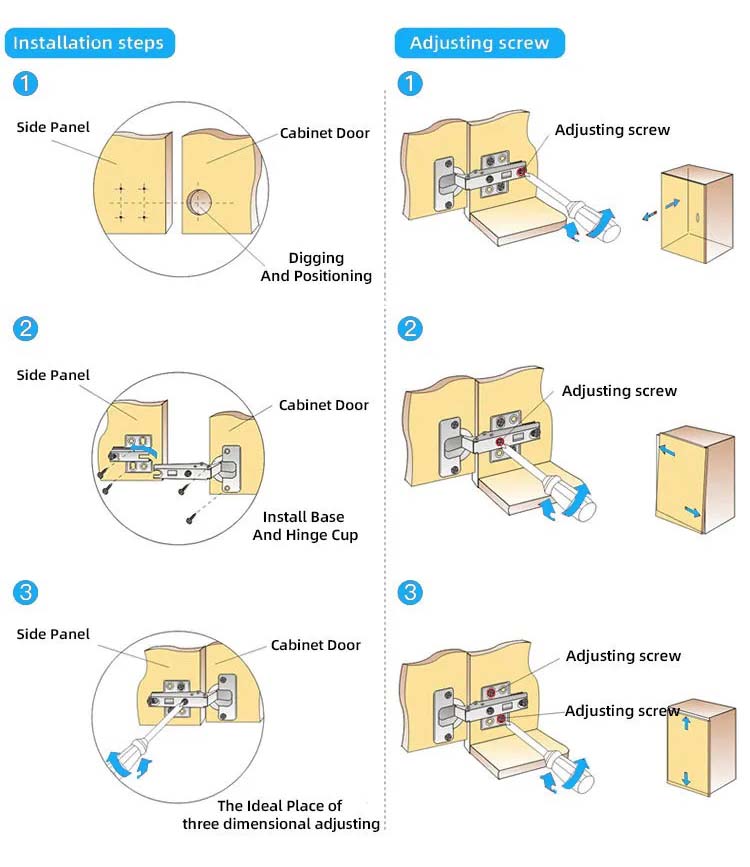 Installation steps

1

Side Panel

Cabinet Door

Digging And Positioning

2

Side Panel

Cabinet Door

Install Base And Hinge Cup

3

Side Panel

Cabinet Door

The Ideal Place of three dimensional adjusting

Adjusting screw

1

Adjusting screw

2

Adjusting screw

3

Adjusting screw

Adjusting screw